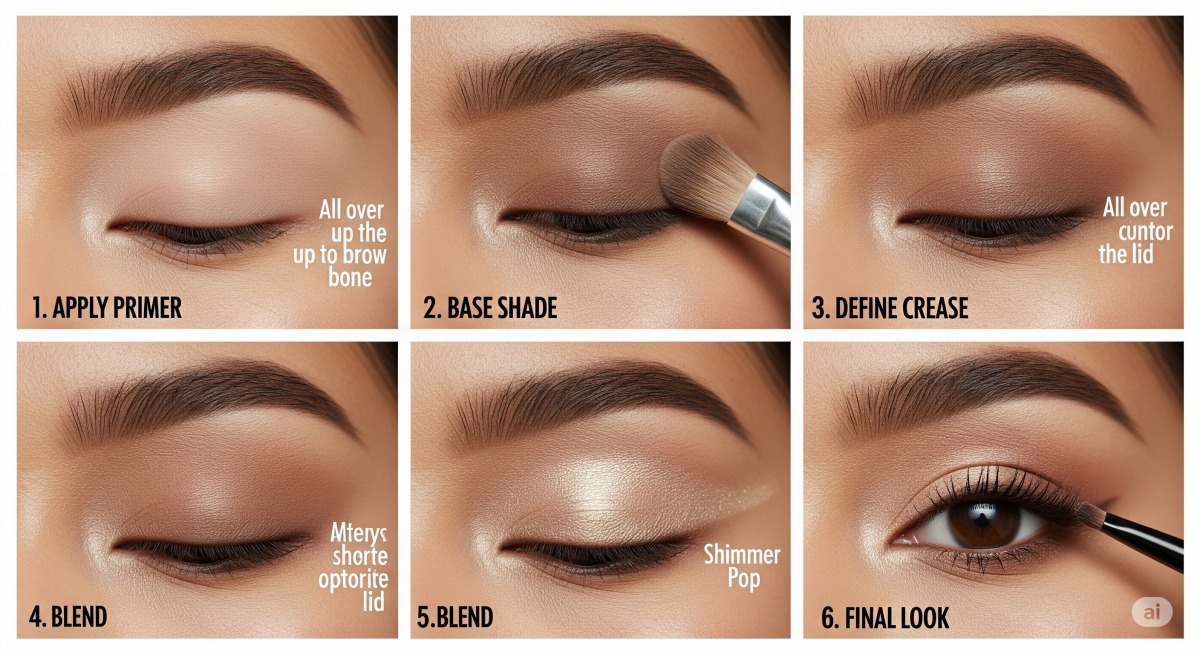 All over up the up to brow bone

1. APPLY PRIMER

2. BASE SHADE

All over cuntor the lid

3. DEFINE CREASE

Mterys shorte optorite lid

4. BLEND

Shimmer Pop

5.BLEND

6. FINAL LOOK

ai