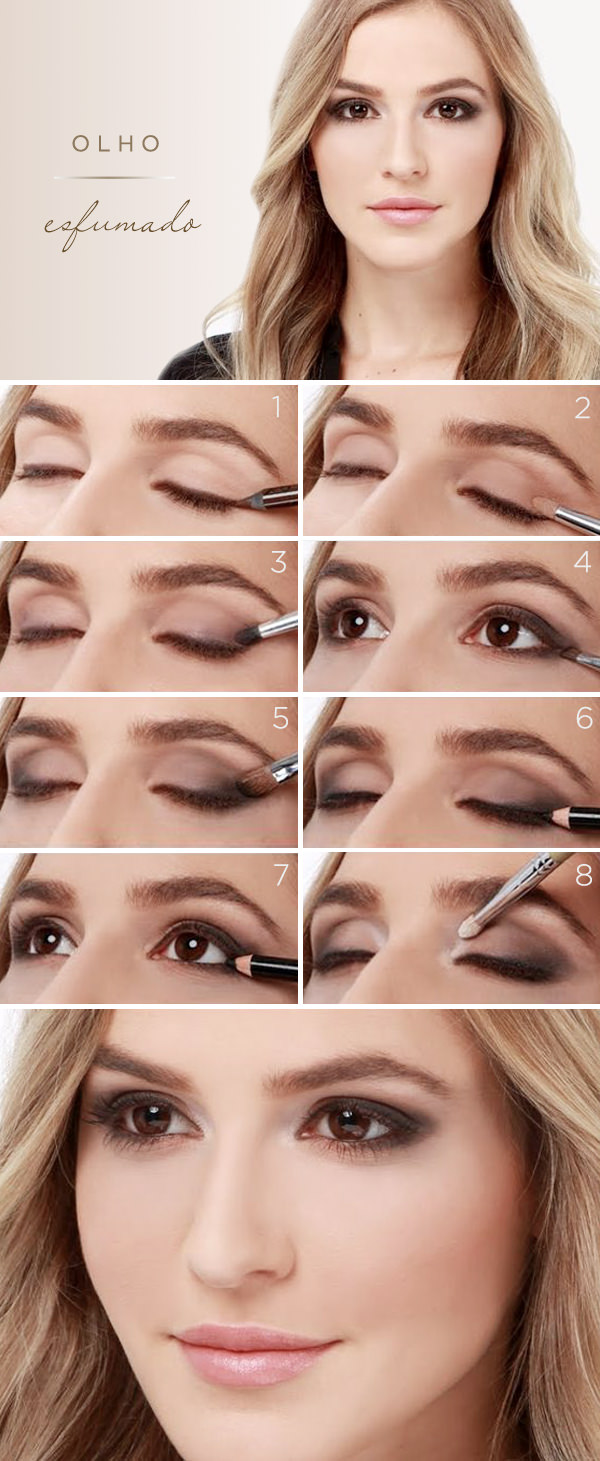 OLHO

esfumado

1

2

3

4

5

6

7

8